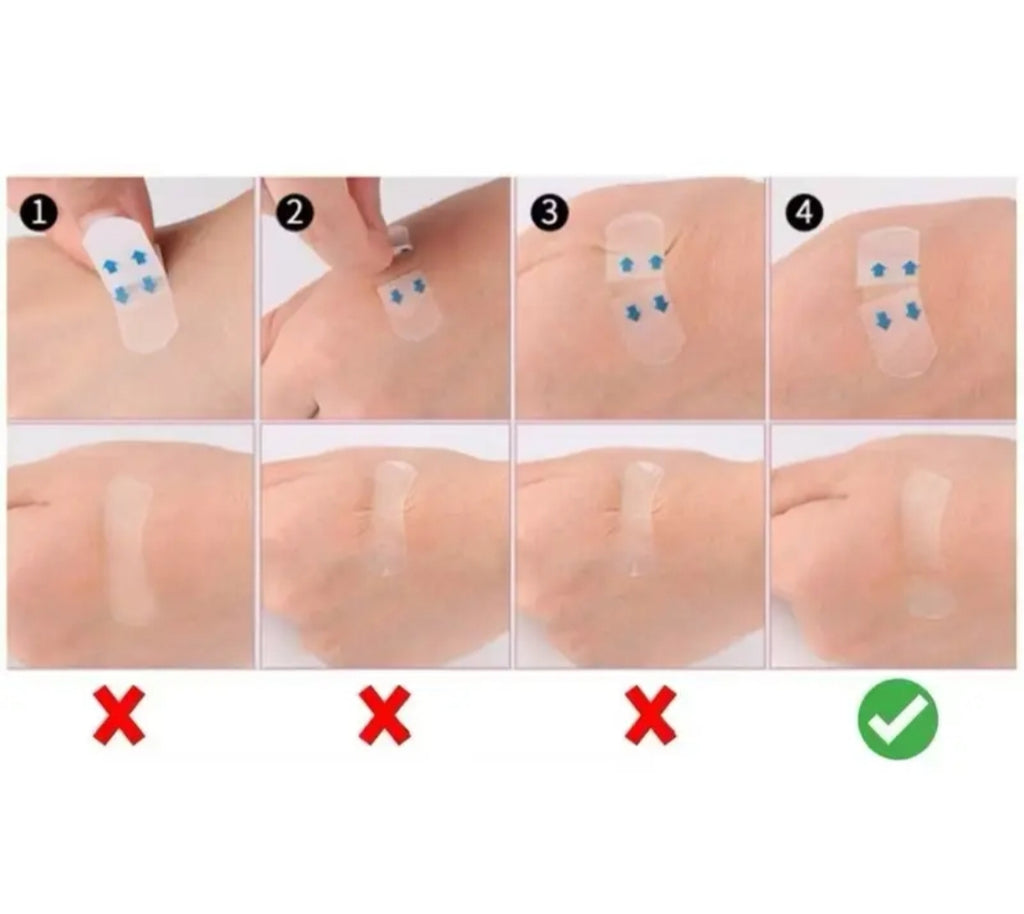 1
2
3
4